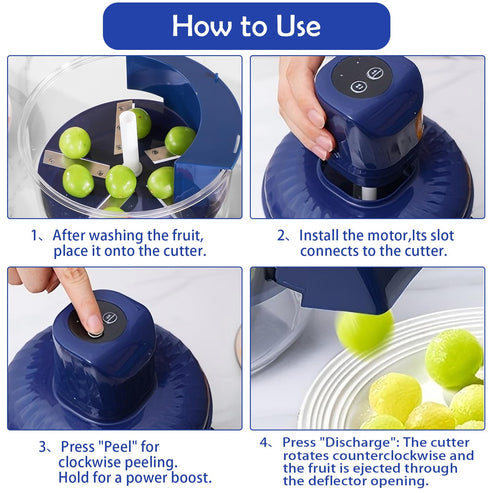 How to Use

1、After washing the fruit, place it onto the cutter.

2、Install the motor,Its slot connects to the cutter.

3、Press "Peel" for clockwise peeling. Hold for a power boost.

4、Press "Discharge": The cutter rotates counterclockwise and the fruit is ejected through the deflector opening.