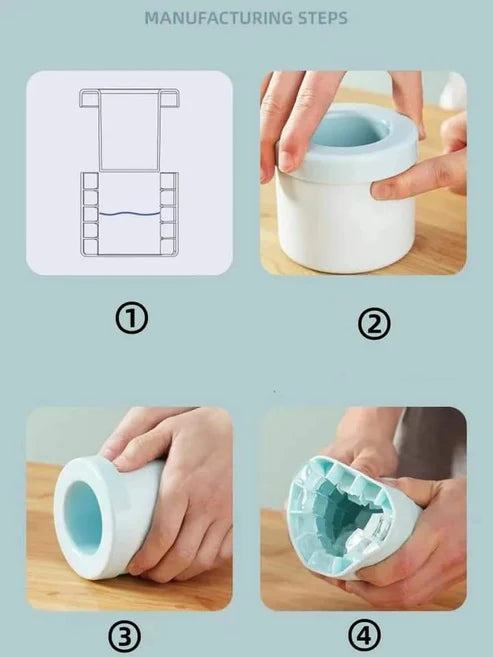 MANUFACTURING STEPS

①

②

③

④