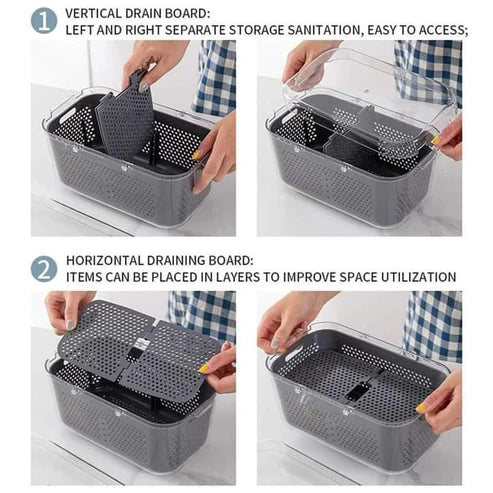 1 VERTICAL DRAIN BOARD:
LEFT AND RIGHT SEPARATE STORAGE SANITATION, EASY TO ACCESS;

2 HORIZONTAL DRAINING BOARD:
ITEMS CAN BE PLACED IN LAYERS TO IMPROVE SPACE UTILIZATION