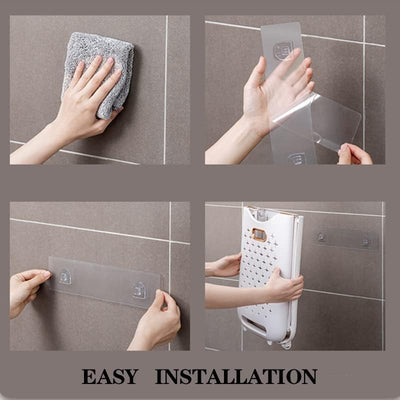 EASY INSTALLATION